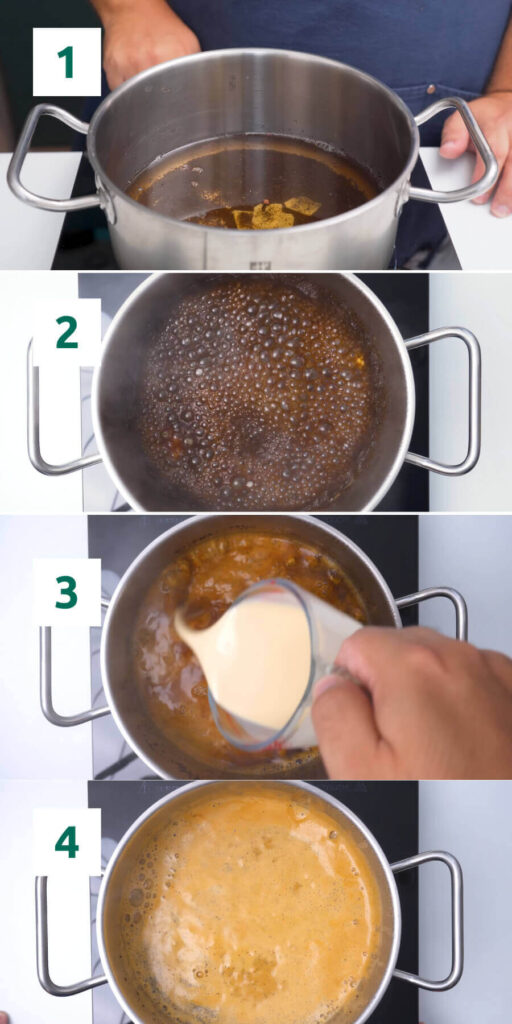 1

2

3

4